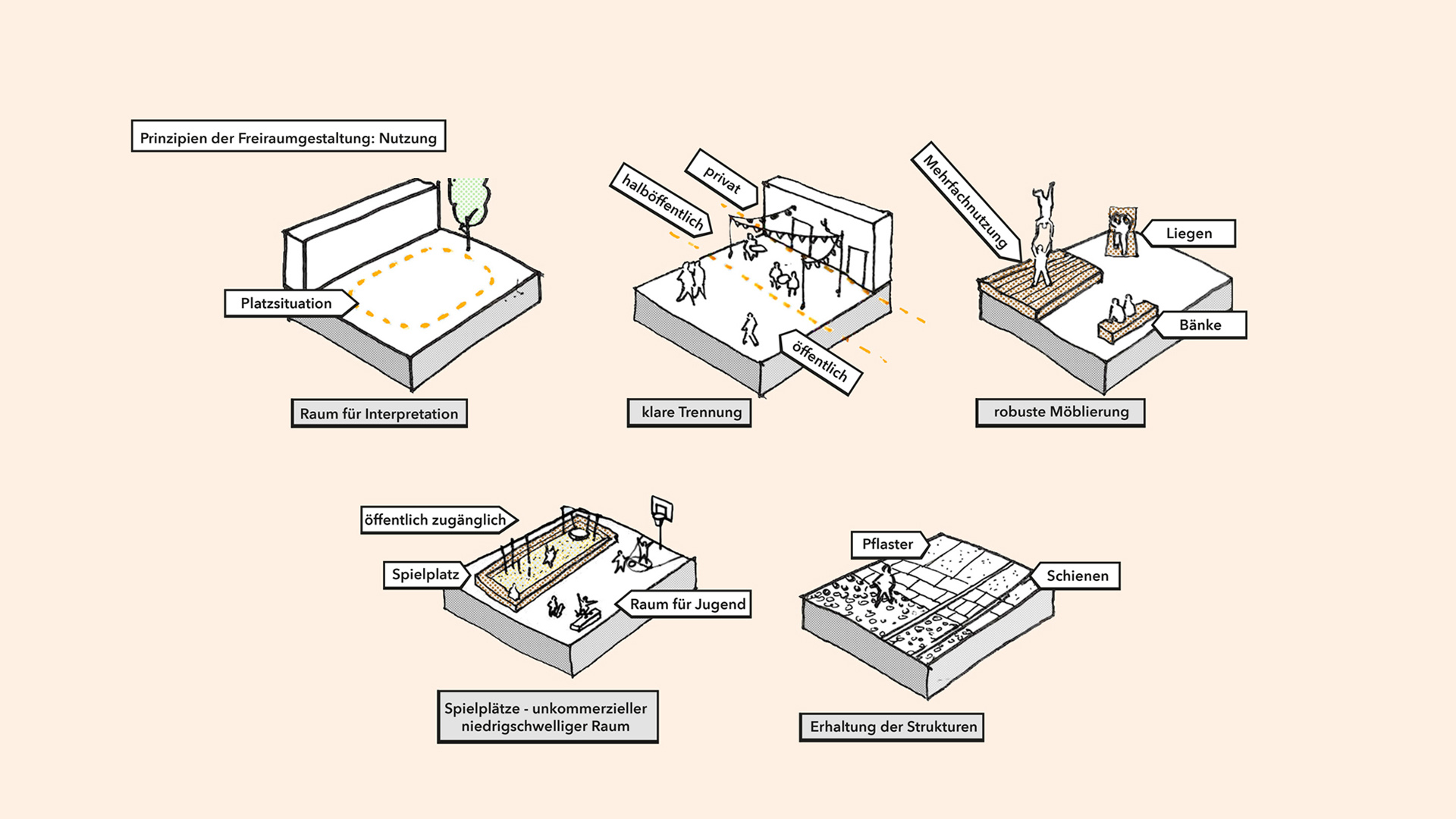 Prinzipien der Freiraumgestaltung: Nutzung

Platzsituation

Raum für Interpretation

halböffentlich

privat

öffentlich

klare Trennung

Mehrfachnutzung

Liegen

Bänke

robuste Möblierung

öffentlich zugänglich

Spielplatz

Raum für Jugend

Spielplätze - unkommerzieller niedrigschwelliger Raum

Pflaster

Schienen

Erhaltung der Strukturen